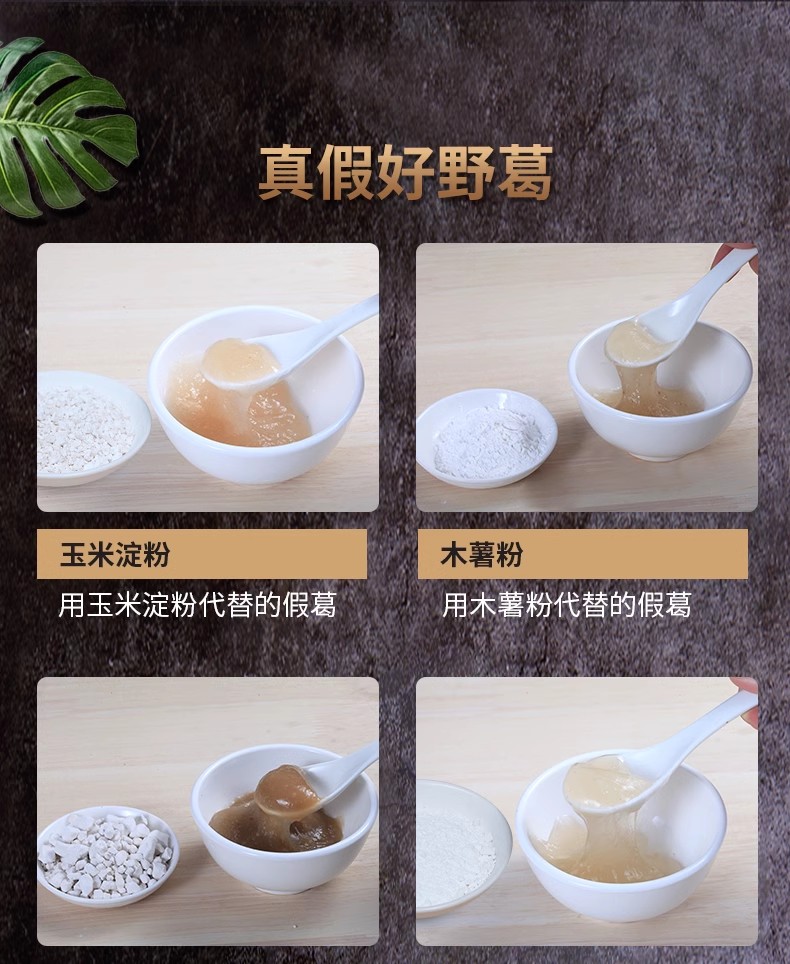 真假好野葛

玉米淀粉

用玉米淀粉代替的假葛

木薯粉

用木薯粉代替的假葛